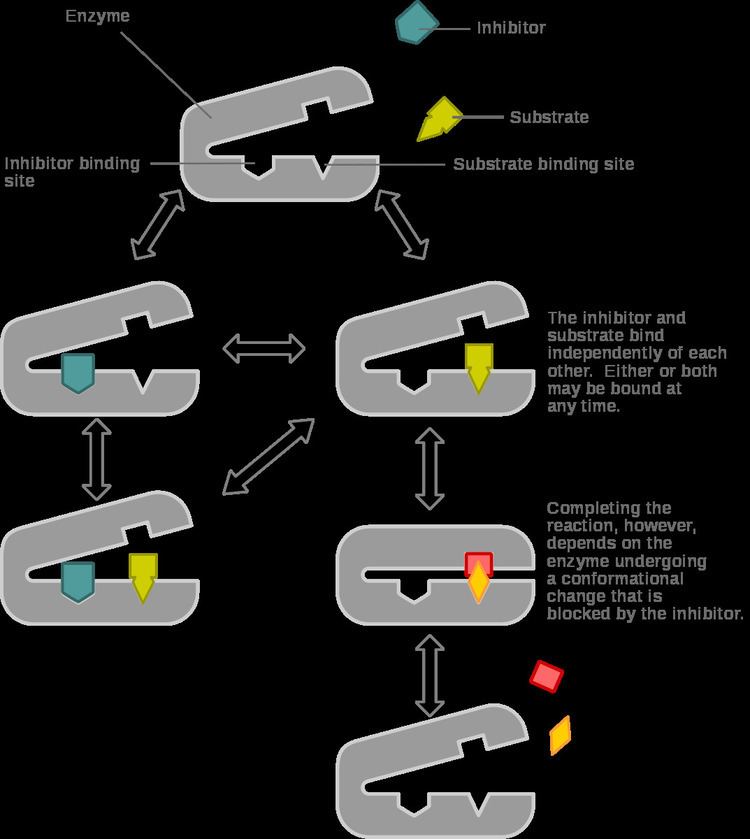 Enzyme

Inhibitor

Substrate

Inhibitor binding site

Substrate binding site

The inhibitor and substrate bind independently of each other. Either or both may be bound at any time.

Completing the reaction, however, depends on the enzyme undergoing a conformational change that is blocked by the inhibitor.